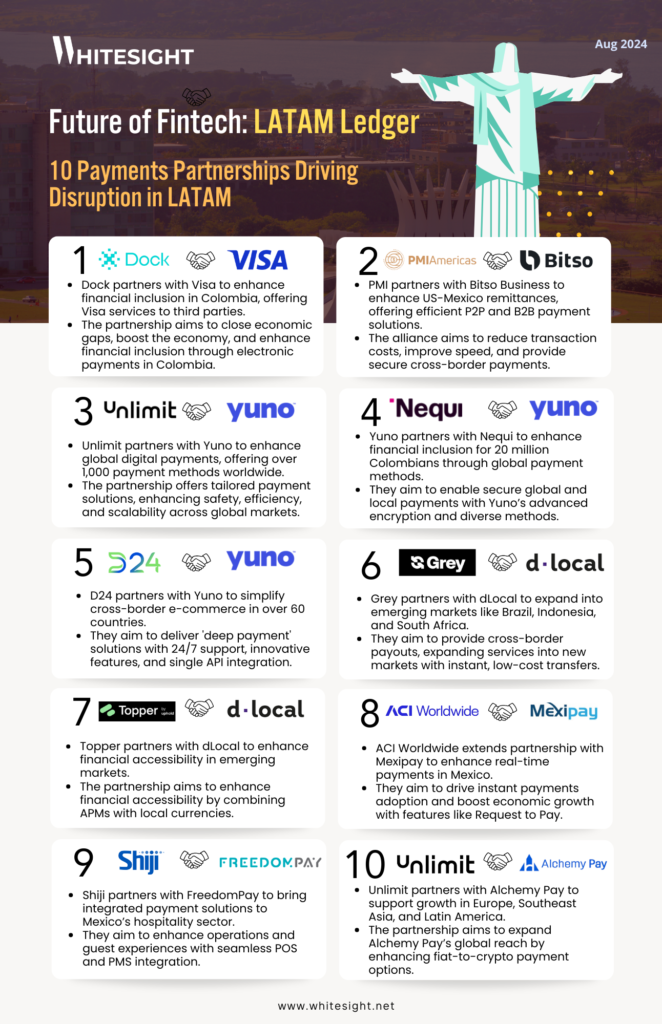 WHITESIGHT

Aug 2024

Future of Fintech: LATAM Ledger

10 Payments Partnerships Driving Disruption in LATAM

1 Dock VISA

- Dock partners with Visa to enhance financial inclusion in Colombia, offering Visa services to third parties.
- The partnership aims to close economic gaps, boost the economy, and enhance financial inclusion through electronic payments in Colombia.

2 PMIAmericas Bitso

- PMI partners with Bitso Business to enhance US-Mexico remittances, offering efficient P2P and B2B payment solutions.
- The alliance aims to reduce transaction costs, improve speed, and provide secure cross-border payments.

3 Unlimit yuno

- Unlimit partners with Yuno to enhance global digital payments, offering over 1,000 payment methods worldwide.
- The partnership offers tailored payment solutions, enhancing safety, efficiency, and scalability across global markets.

4 Nequi yuno

- Yuno partners with Nequi to enhance financial inclusion for 20 million Colombians through global payment methods.
- They aim to enable secure global and local payments with Yuno's advanced encryption and diverse methods.

5 D24 yuno

- D24 partners with Yuno to simplify cross-border e-commerce in over 60 countries.
- They aim to deliver 'deep payment' solutions with 24/7 support, innovative features, and single API integration.

6 Grey d·local

- Grey partners with dLocal to expand into emerging markets like Brazil, Indonesia, and South Africa.
- They aim to provide cross-border payouts, expanding services into new markets with instant, low-cost transfers.

7 Topper d·local

- Topper partners with dLocal to enhance financial accessibility in emerging markets.
- The partnership aims to enhance financial accessibility by combining APMs with local currencies.

8 ACI Worldwide Mexipay

- ACI Worldwide extends partnership with Mexipay to enhance real-time payments in Mexico.
- They aim to drive instant payments adoption and boost economic growth with features like Request to Pay.

9 Shiji FREEDOMPAY

- Shiji partners with FreedomPay to bring integrated payment solutions to Mexico's hospitality sector.
- They aim to enhance operations and guest experiences with seamless POS and PMS integration.

10 Unlimit Alchemy Pay

- Unlimit partners with Alchemy Pay to support growth in Europe, Southeast Asia, and Latin America.
- The partnership aims to expand Alchemy Pay's global reach by enhancing fiat-to-crypto payment options.

www.whitesight.net