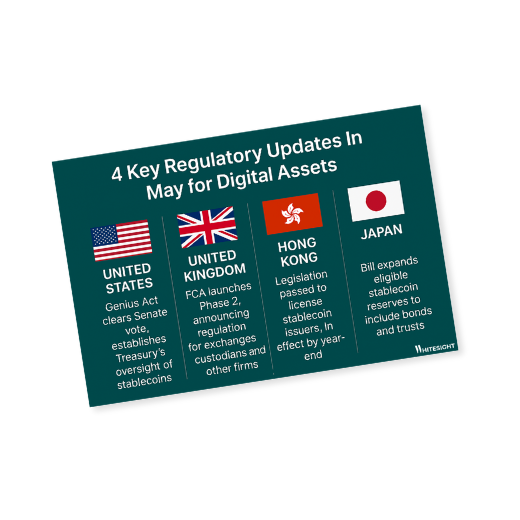 4 Key Regulatory Updates In May for Digital Assets

UNITED STATES

Genius Act clears Senate vote, establishes Treasury's oversight of stablecoins

UNITED KINGDOM

FCA launches Phase 2, announcing regulation for exchanges custodians and other firms

HONG KONG

Legislation passed to license stablecoin issuers, In effect by year-end

JAPAN

Bill expands eligible stablecoin reserves to include bonds and trusts

WHITESIGHT