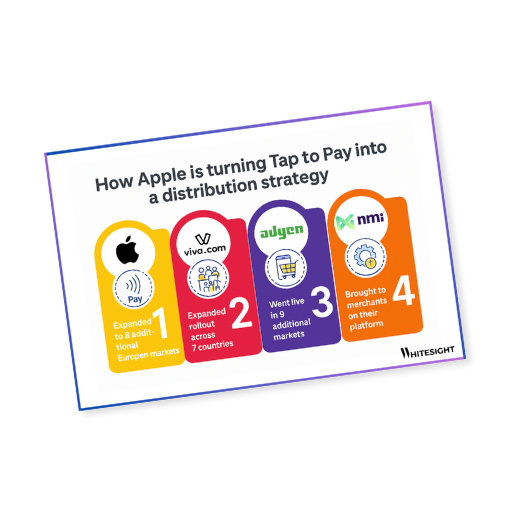 How Apple is turning Tap to Pay into a distribution strategy

Pay

Expanded to 8 additional Europen markets

1

viva.com

Expanded rollout across 7 countries

2

adyen

Went live in 9 additional markets

3

nmi

Brought to merchants on their platform

4

WHITESIGHT